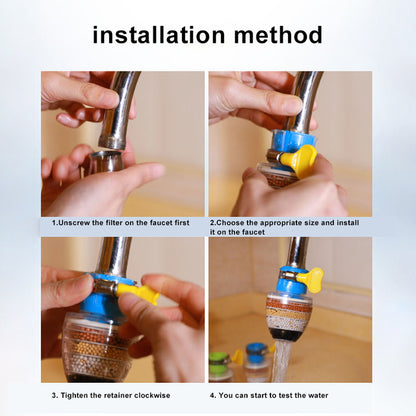 installation method

1.Unscrew the filter on the faucet first

2.Choose the appropriate size and install it on the faucet

3. Tighten the retainer clockwise

4. You can start to test the water