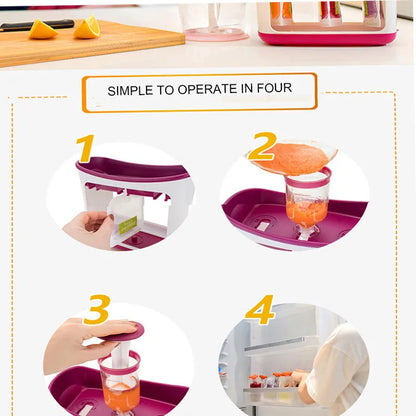 SIMPLE TO OPERATE IN FOUR

1

2

3

4