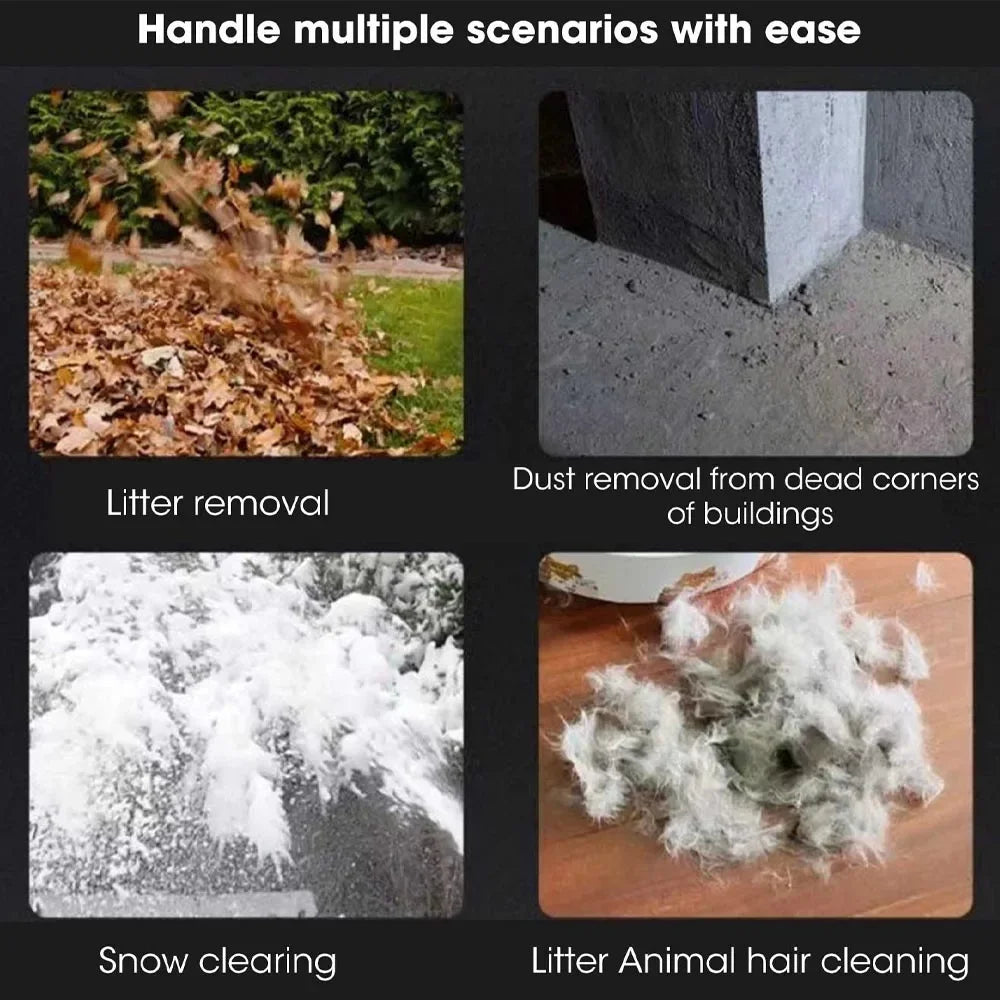 Handle multiple scenarios with ease

Litter removal

Dust removal from dead corners of buildings

Snow clearing

Litter Animal hair cleaning