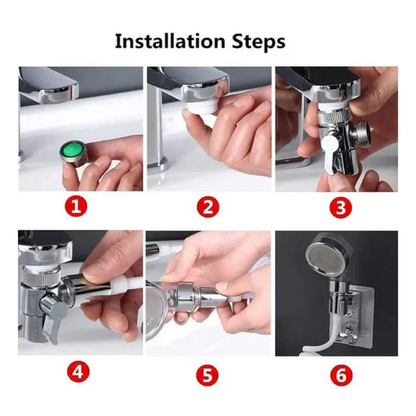 Installation Steps

1

2

3

4

5

6