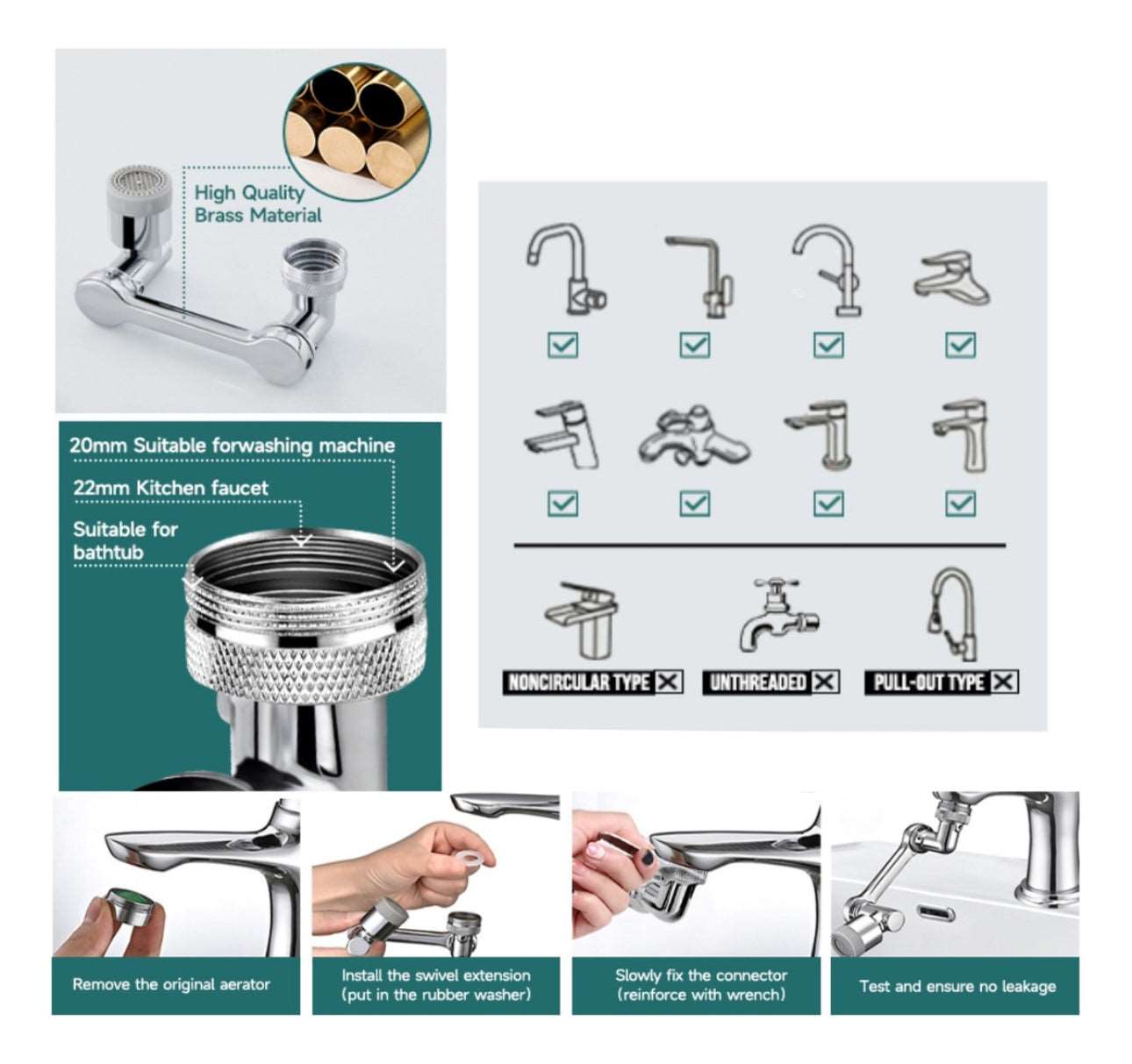 High Quality
Brass Material

20mm Suitable forwashing machine
22mm Kitchen faucet
Suitable for bathtub

NONCIRCULAR TYPE
UNTHREADED
PULL-OUT TYPE

Remove the original aerator

Install the swivel extension (put in the rubber washer)

Slowly fix the connector (reinforce with wrench)

Test and ensure no leakage