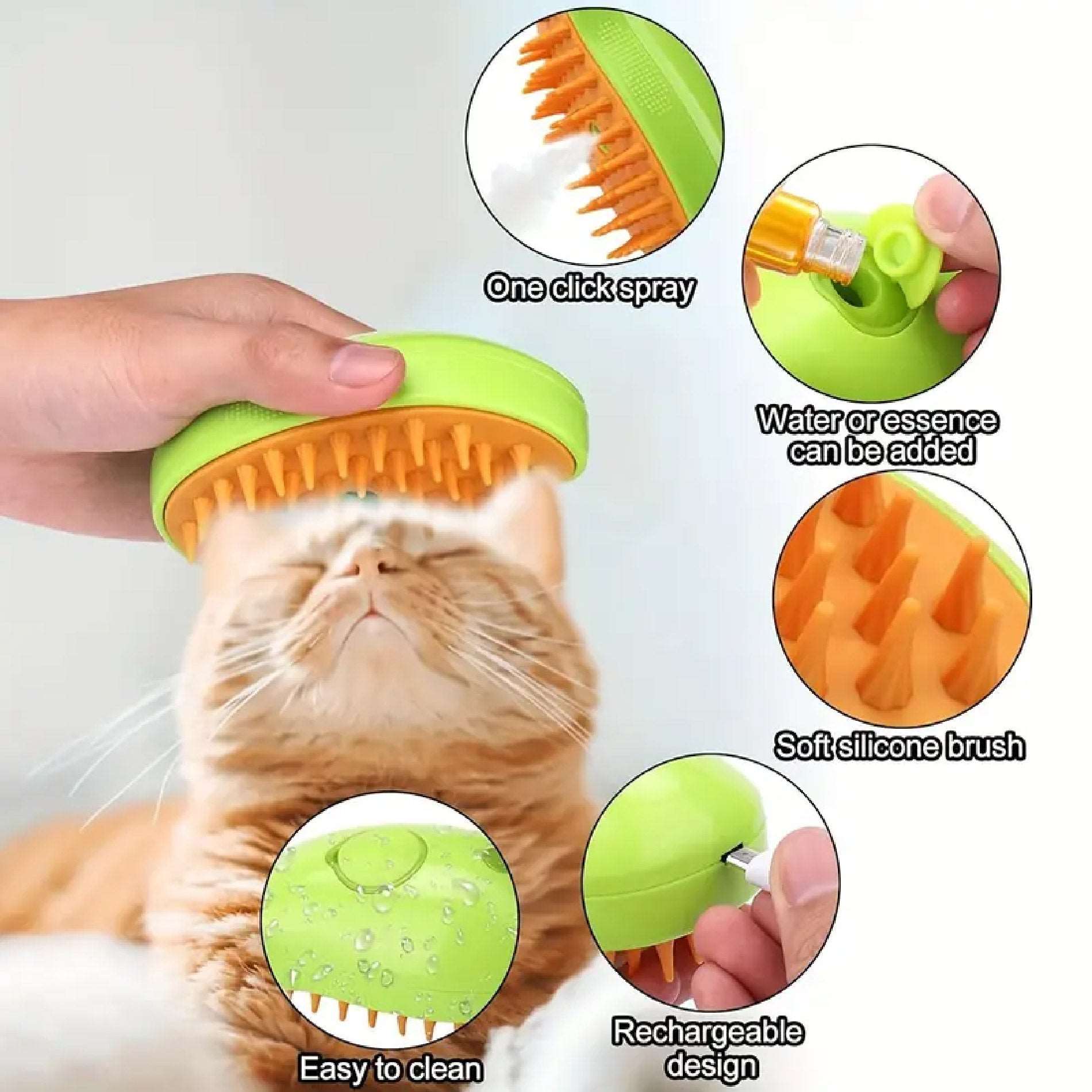 One click spray

Water or essence can be added

Soft silicone brush

Easy to clean

Rechargeable design