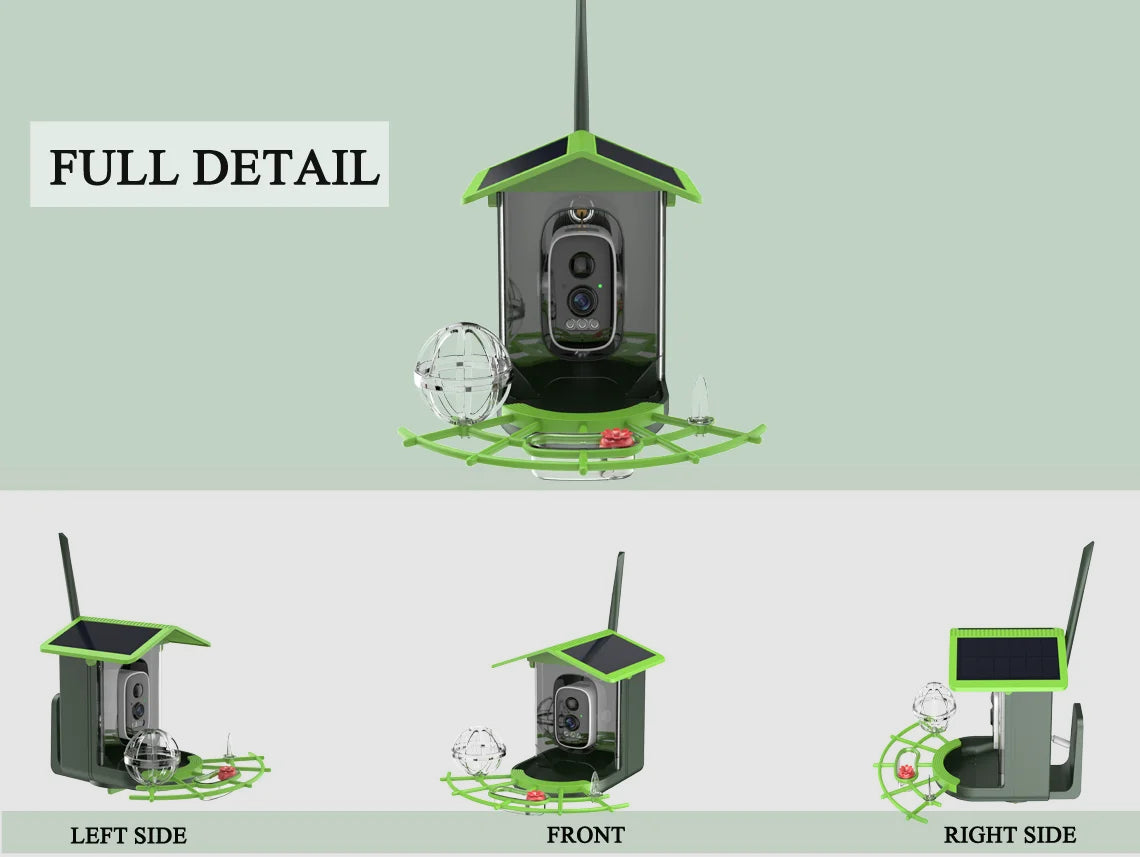 FULL DETAIL

LEFT SIDE

FRONT

RIGHT SIDE