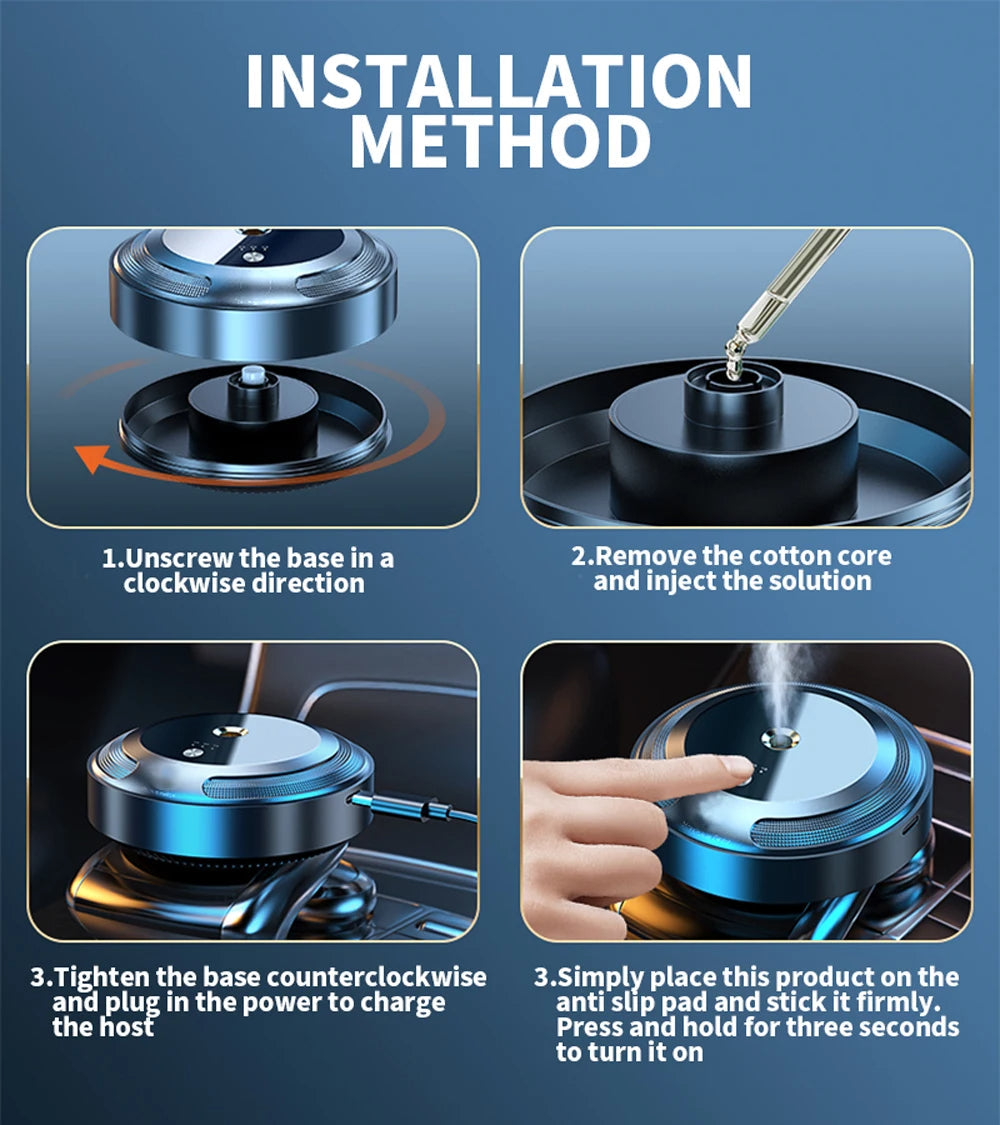 INSTALLATION METHOD

1.Unscrew the base in a clockwise direction

2.Remove the cotton core and inject the solution

3.Tighten the base counterclockwise and plug in the power to charge the host

3.Simply place this product on the anti slip pad and stick it firmly. Press and hold for three seconds to turn it on