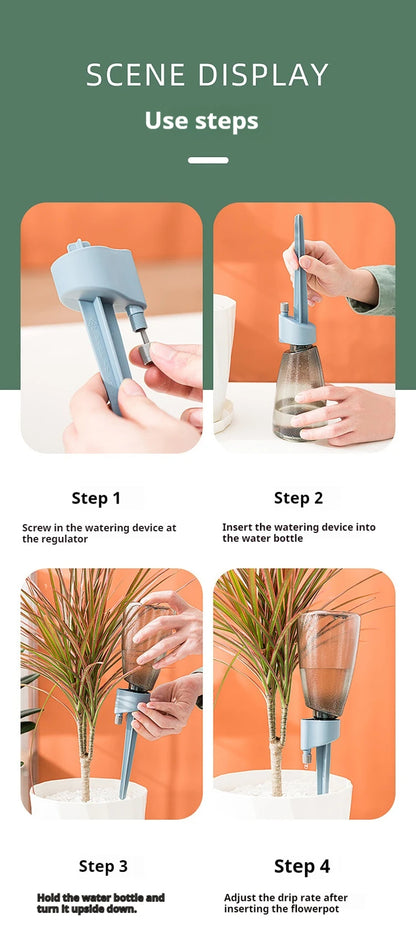 SCENE DISPLAY

Use steps

Step 1

Screw in the watering device at the regulator

Step 2

Insert the watering device into the water bottle

Step 3

Hold the water bottle and turn it upside down.

Step 4

Adjust the drip rate after inserting the flowerpot