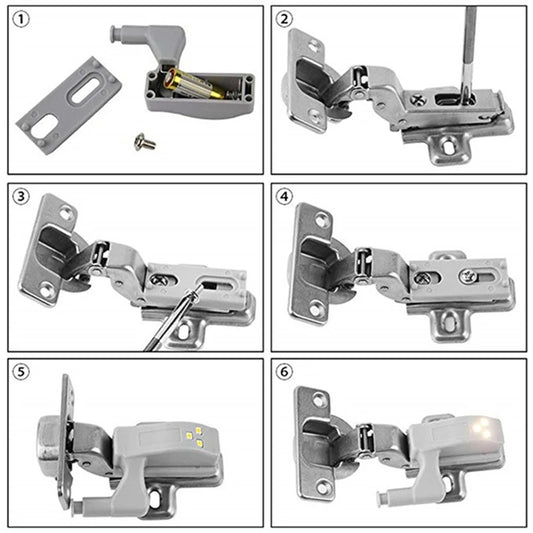 ①

②

③

④

⑤

⑥