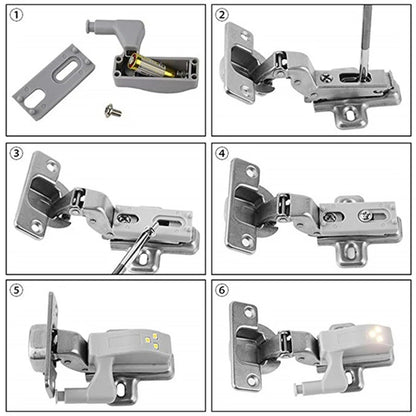 ①
②
③
④
⑤
⑥