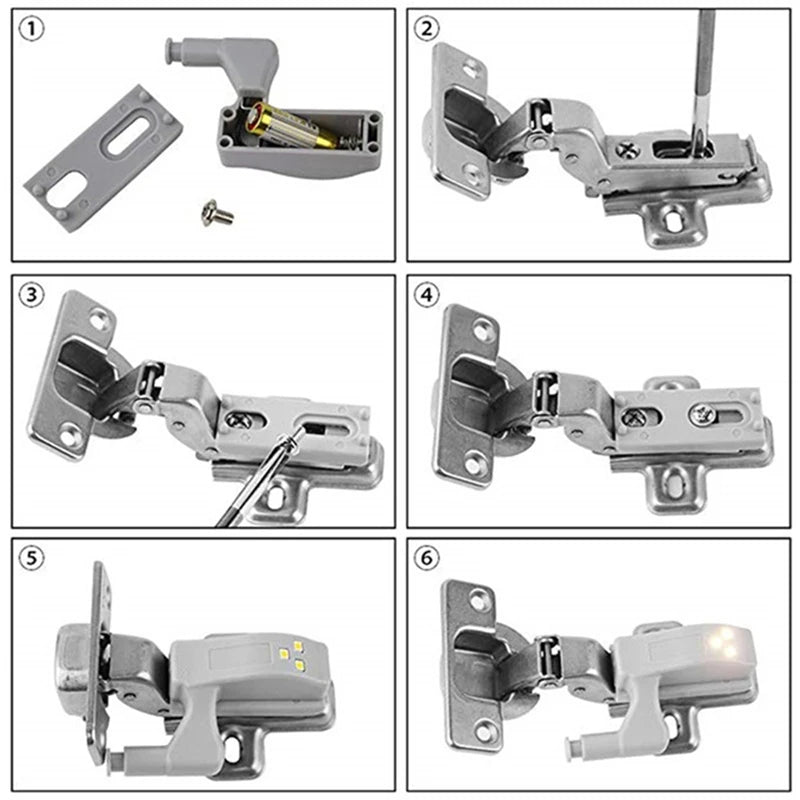 ①

②

③

④

⑤

⑥