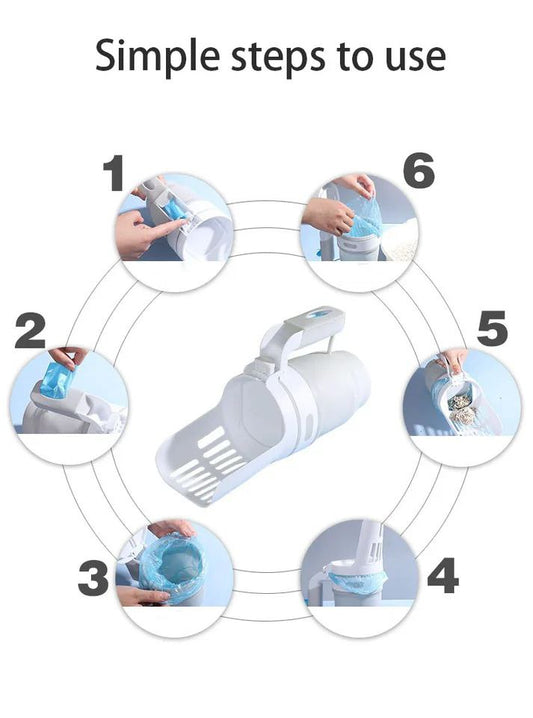 Simple steps to use

1

6

2

5

3

4