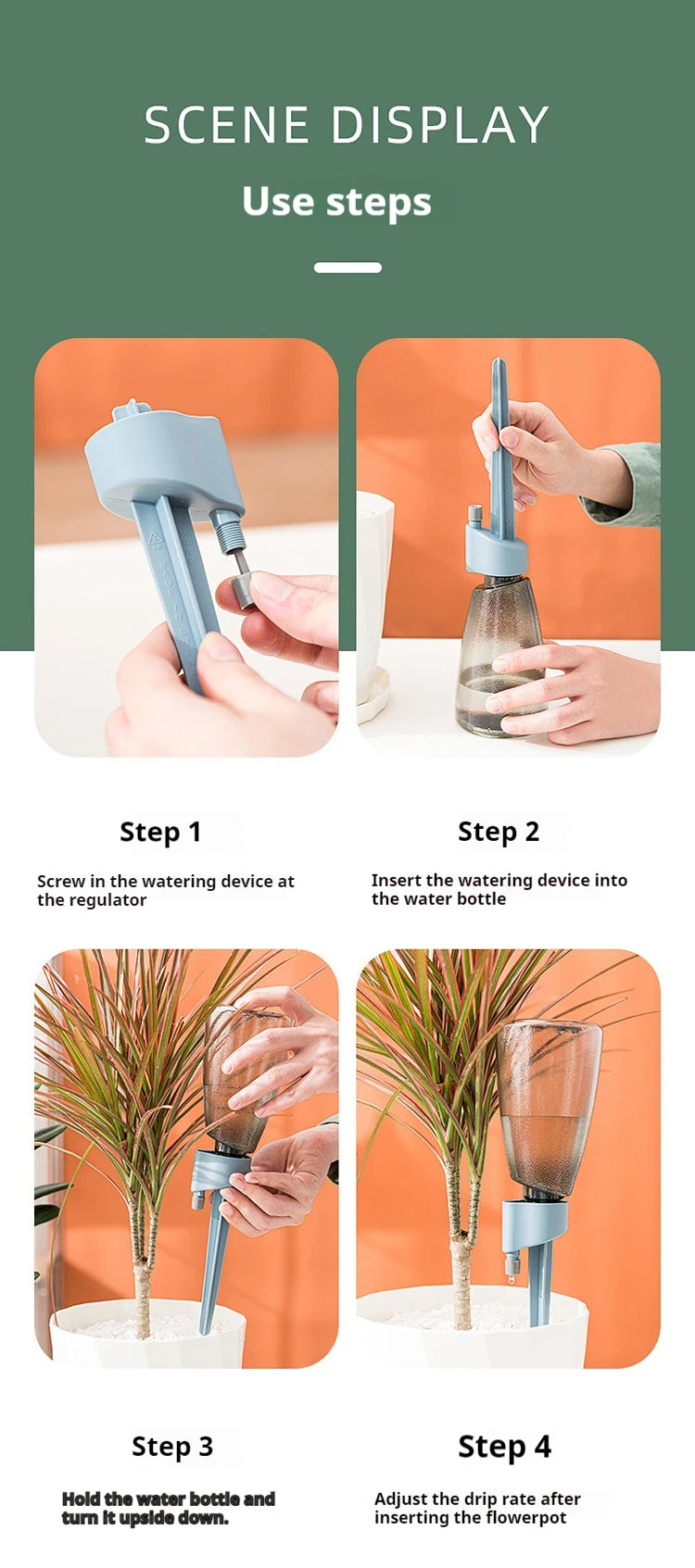 SCENE DISPLAY

Use steps

Step 1

Screw in the watering device at the regulator

Step 2

Insert the watering device into the water bottle

Step 3

Hold the water bottle and turn it upside down.

Step 4

Adjust the drip rate after inserting the flowerpot