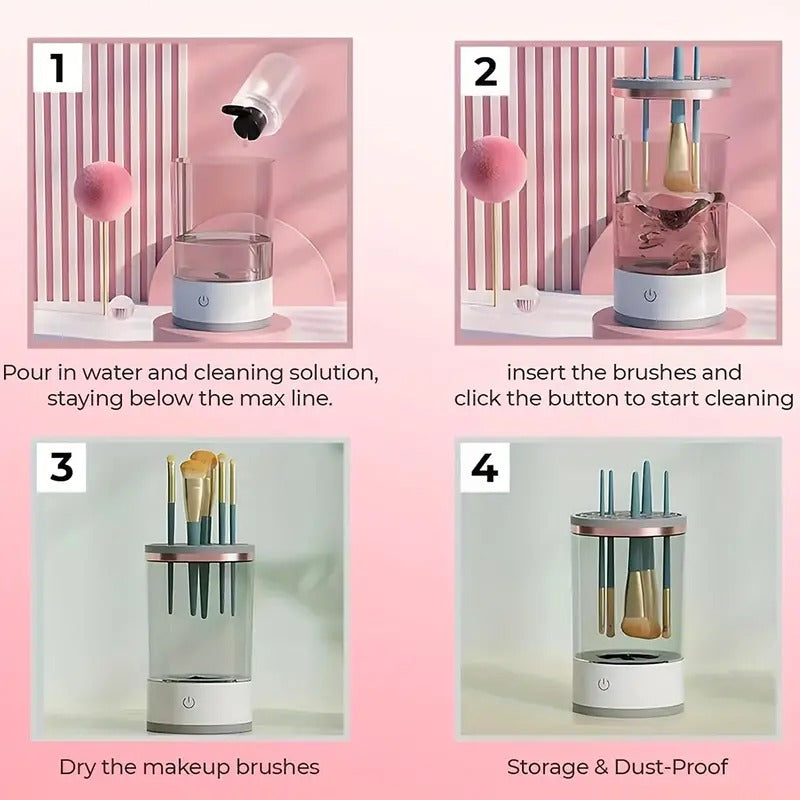 1

Pour in water and cleaning solution, staying below the max line.

2

insert the brushes and click the button to start cleaning

3

Dry the makeup brushes

4

Storage & Dust-Proof