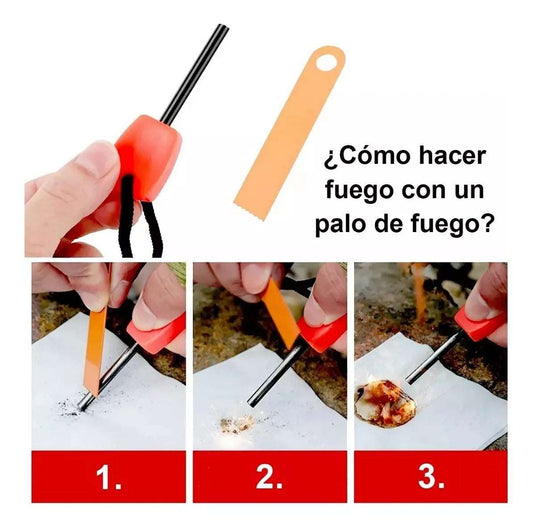 ¿Cómo hacer fuego con un palo de fuego?

1.

2.

3.