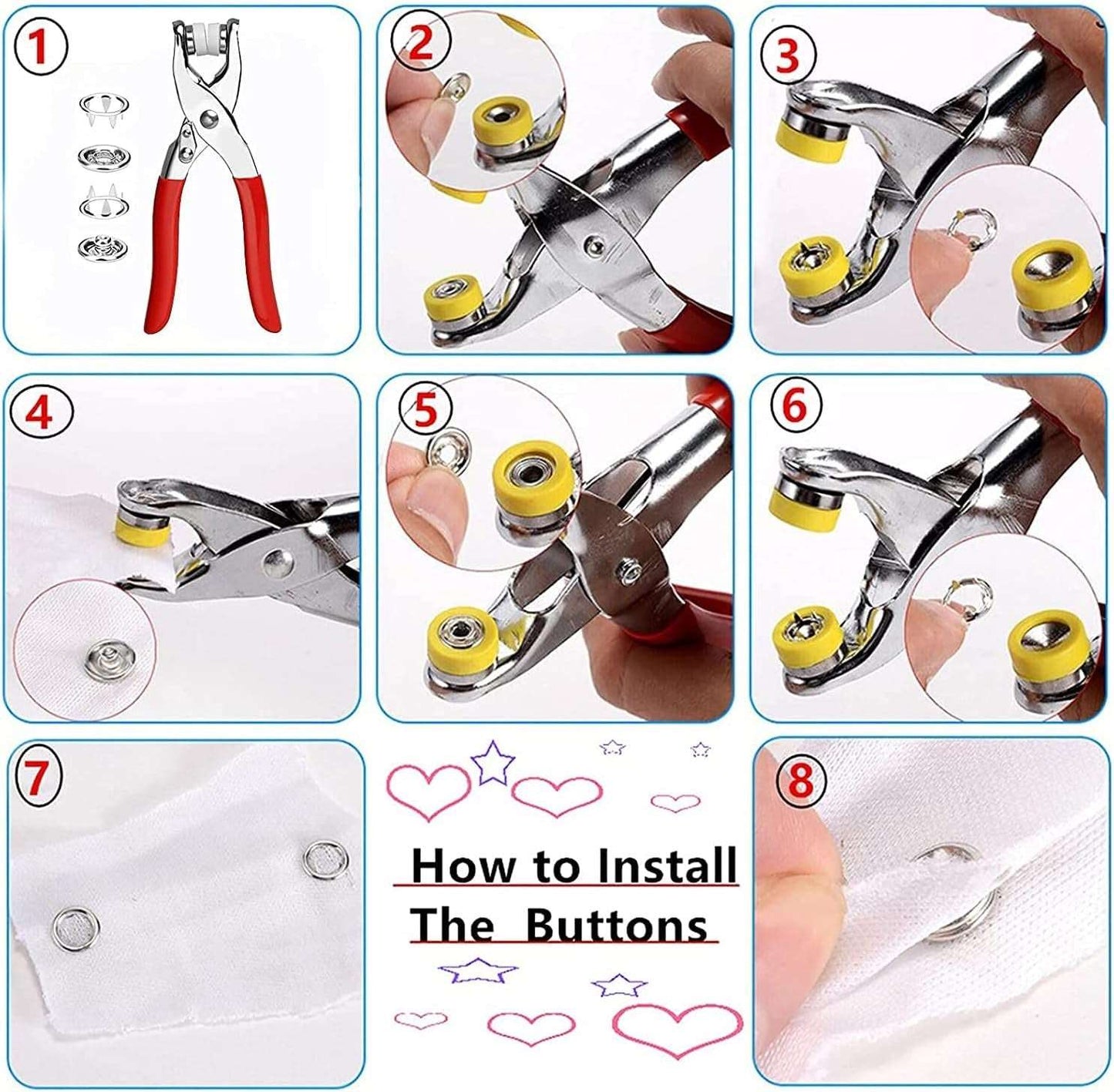 1

2

3

4

5

6

7

How to Install The Buttons

8