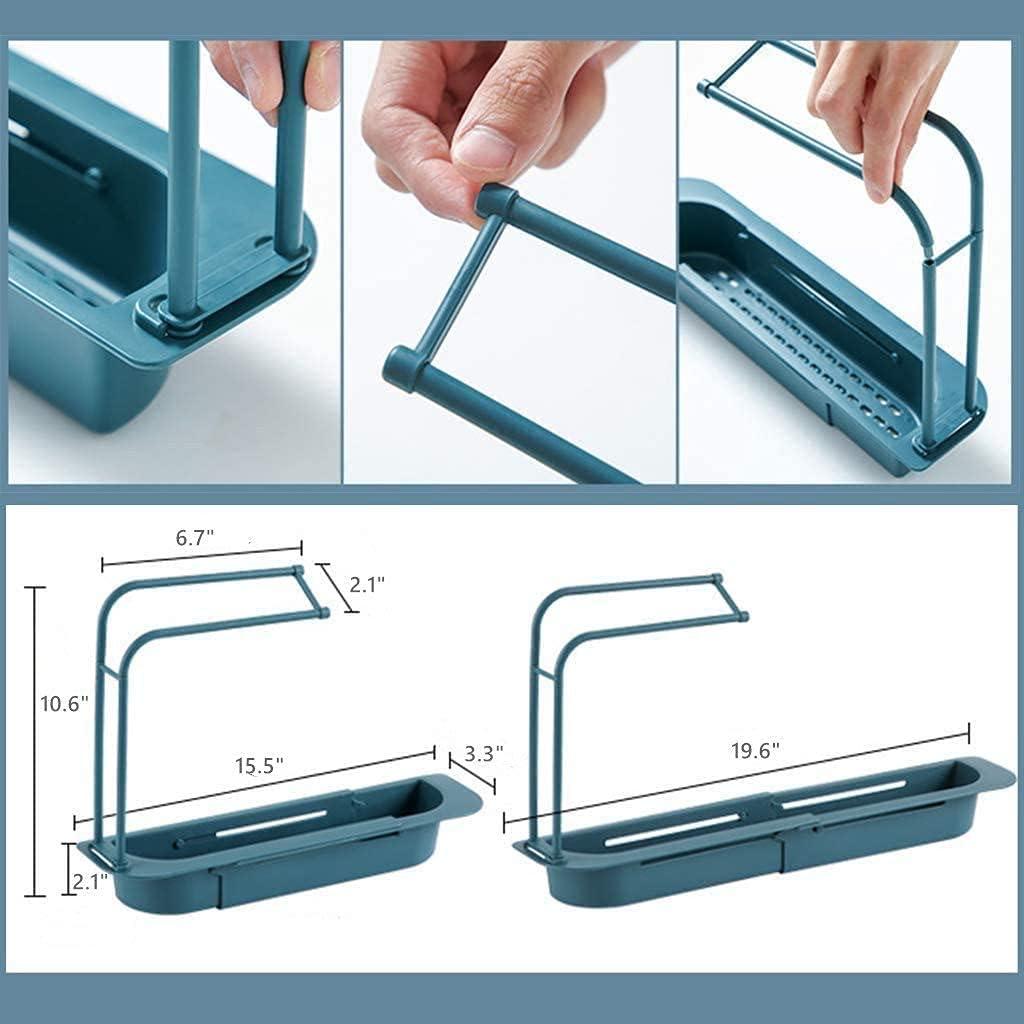 6.7"
2.1"
10.6"
15.5"
3.3"
2.1"
19.6"