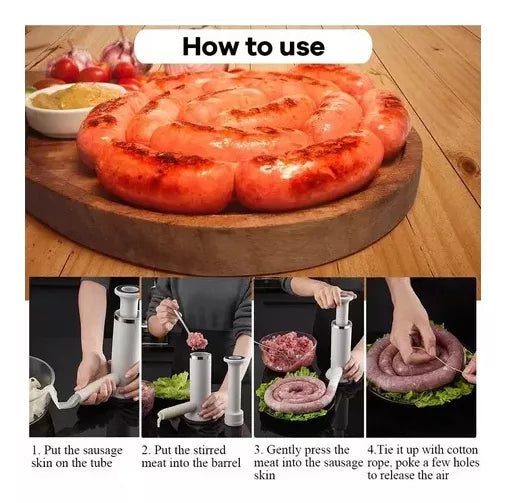 How to use

1. Put the sausage skin on the tube

2. Put the stirred meat into the barrel

3. Gently press the meat into the sausage skin

4.Tie it up with cotton rope, poke a few holes to release the air